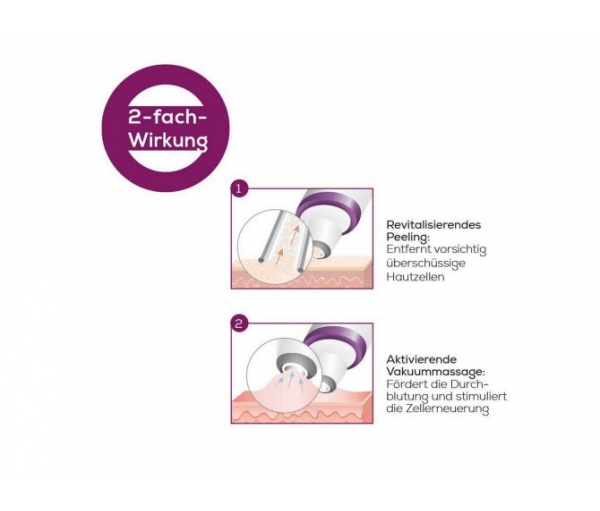 2-fach-Wirkung

1

Revitalisierendes Peeling: Entfernt vorsichtig überschüssige Hautzellen

2

Aktivierende Vakuummassage: Fördert die Durchblutung und stimuliert die Zellerneuerung